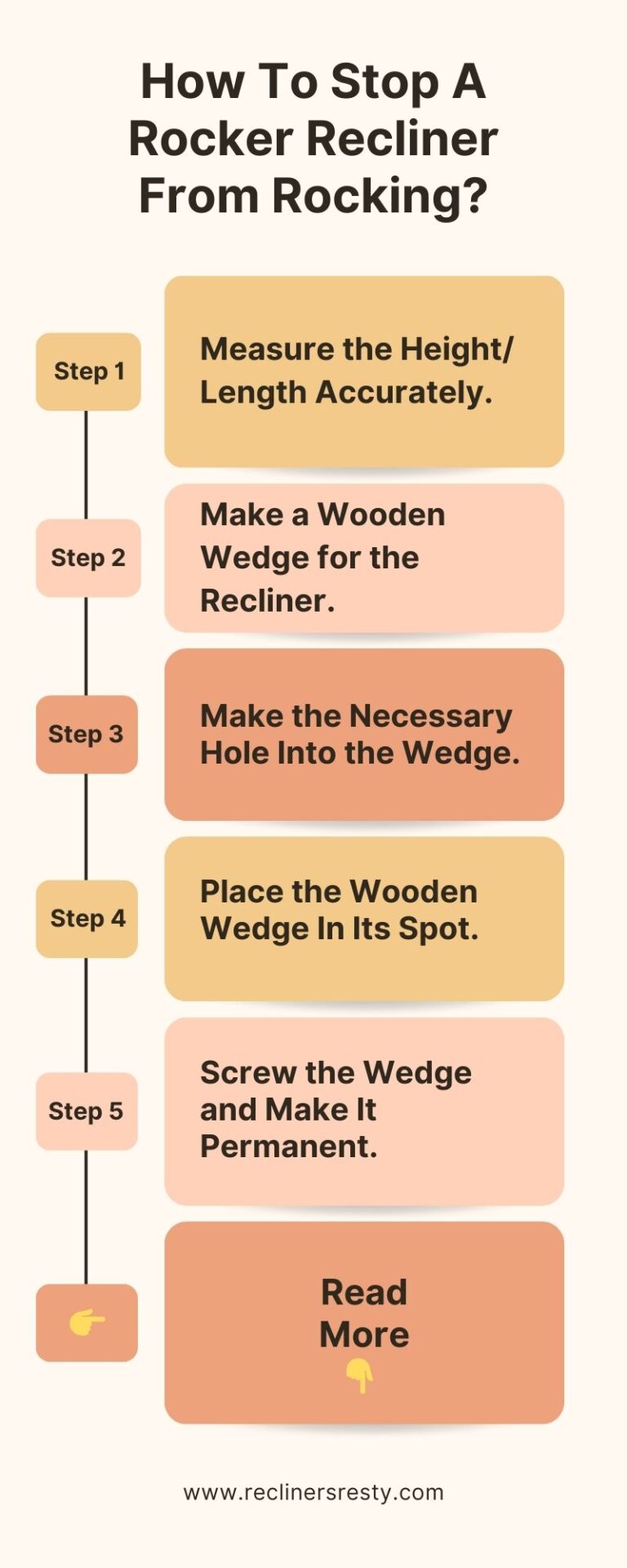 How To Stop A Rocker Recliner From Rocking?

Step 1

Measure the Height/ Length Accurately.

Step 2

Make a Wooden Wedge for the Recliner.

Step 3

Make the Necessary Hole Into the Wedge.

Step 4

Place the Wooden Wedge In Its Spot.

Step 5

Screw the Wedge and Make It Permanent.

👉

Read More 👇

www.reclinersresty.com